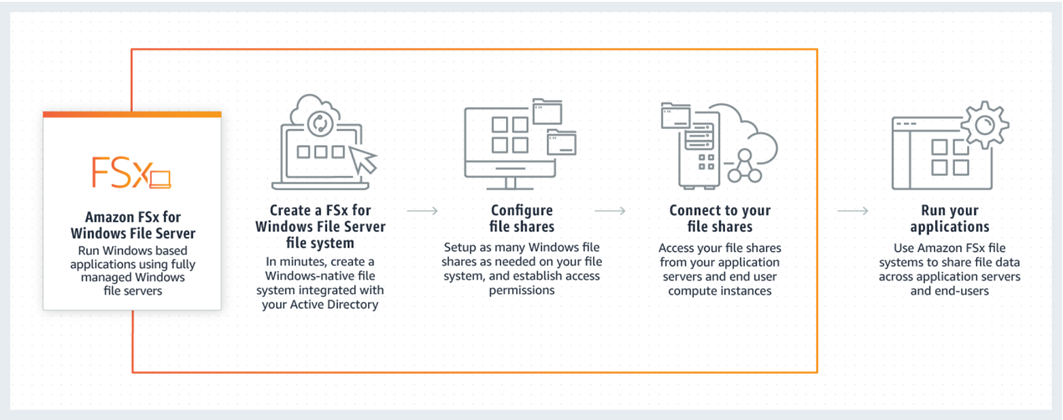 FSx

Amazon FSx for Windows File Server

Run Windows based applications using fully managed Windows file servers

Create a FSx for Windows File Server file system

In minutes, create a Windows-native file system integrated with your Active Directory

Configure file shares

Setup as many Windows file shares as needed on your file system, and establish access permissions

Connect to your file shares

Access your file shares from your application servers and end user compute instances

Run your applications

Use Amazon FSx file systems to share file data across application servers and end-users